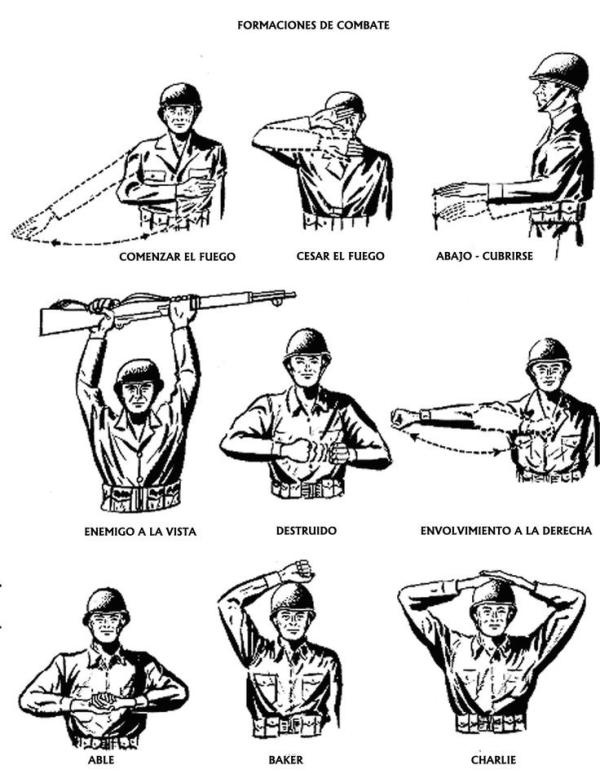 FORMACIONES DE COMBATE

COMENZAR EL FUEGO

CESAR EL FUEGO

ABAJO - CUBRIRSE

ENEMIGO A LA VISTA

DESTRUIDO

ENVOLVIMIENTO A LA DERECHA

ABLE

BAKER

CHARLIE